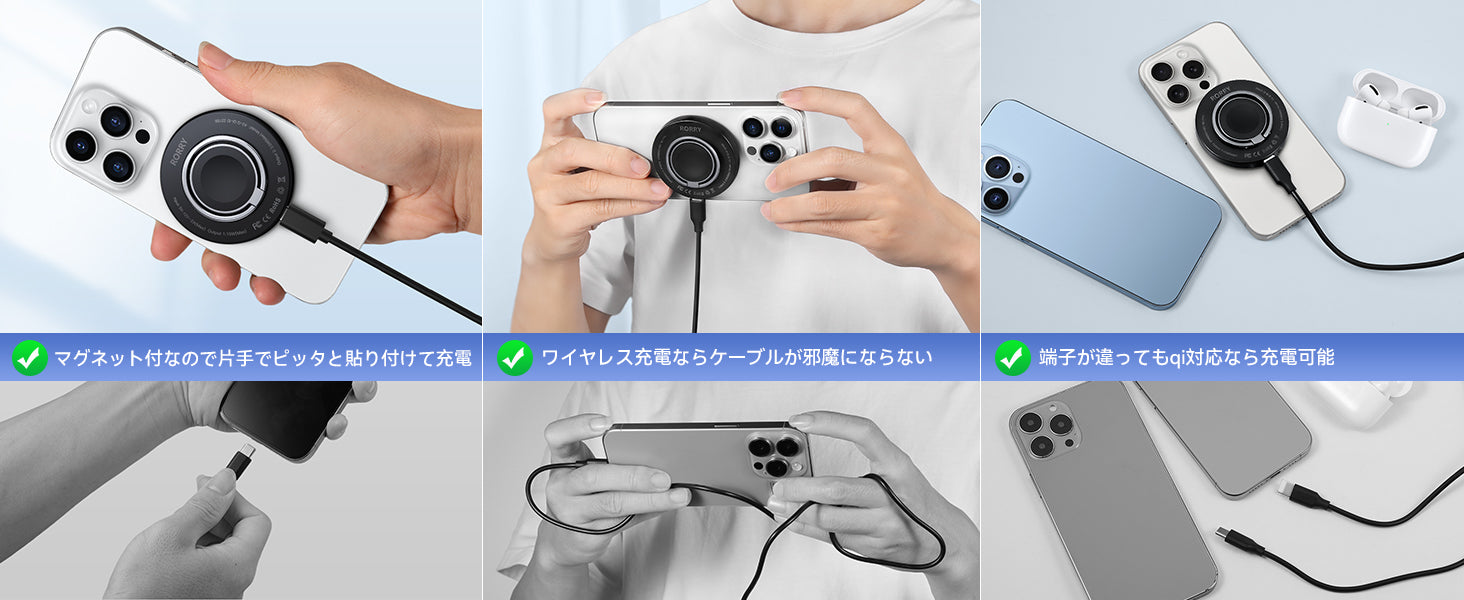 RORRY

RORRY

RORRY

マグネット付なので片手でピッタと貼り付けて充電

ワイヤレス充電ならケーブルが邪魔にならない

端子が違ってもqi対応なら充電可能