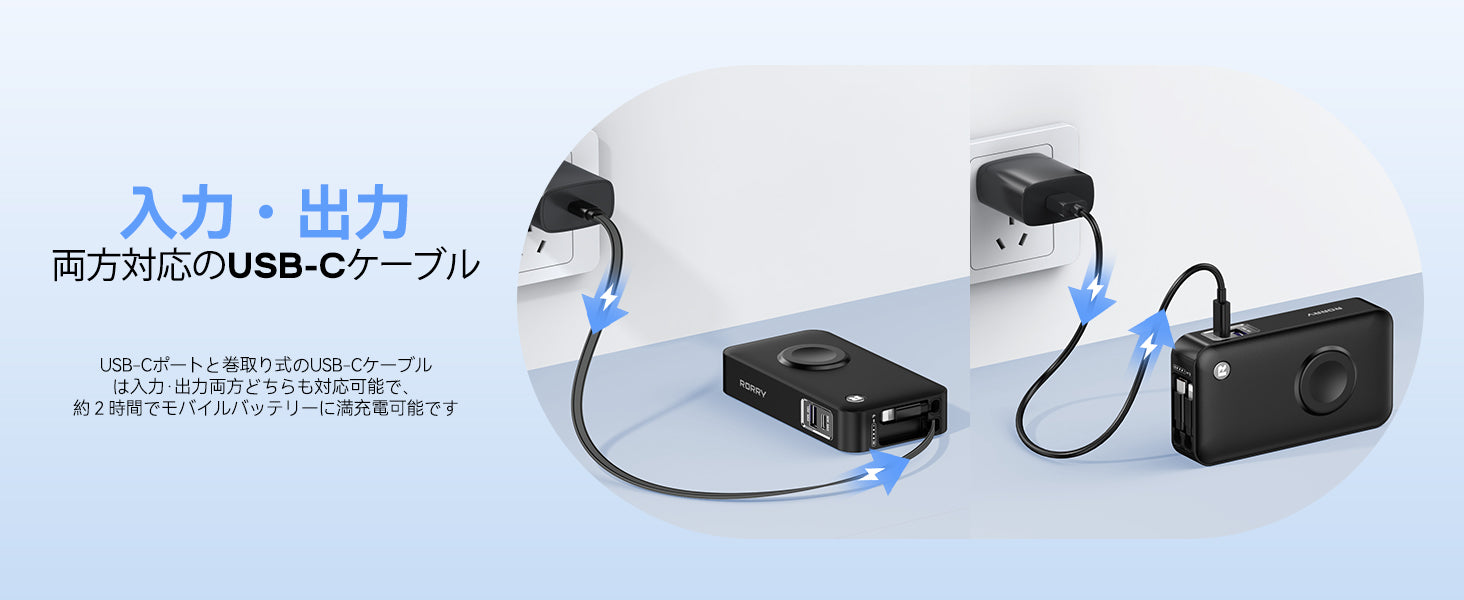 入力・出力
両方対応のUSB-Cケーブル

USB-Cポートと巻取り式のUSB-Cケーブルは入力·出力両方どちらも対応可能で、約２時間でモバイルバッテリーに満充電可能です

RORRY

RORRY